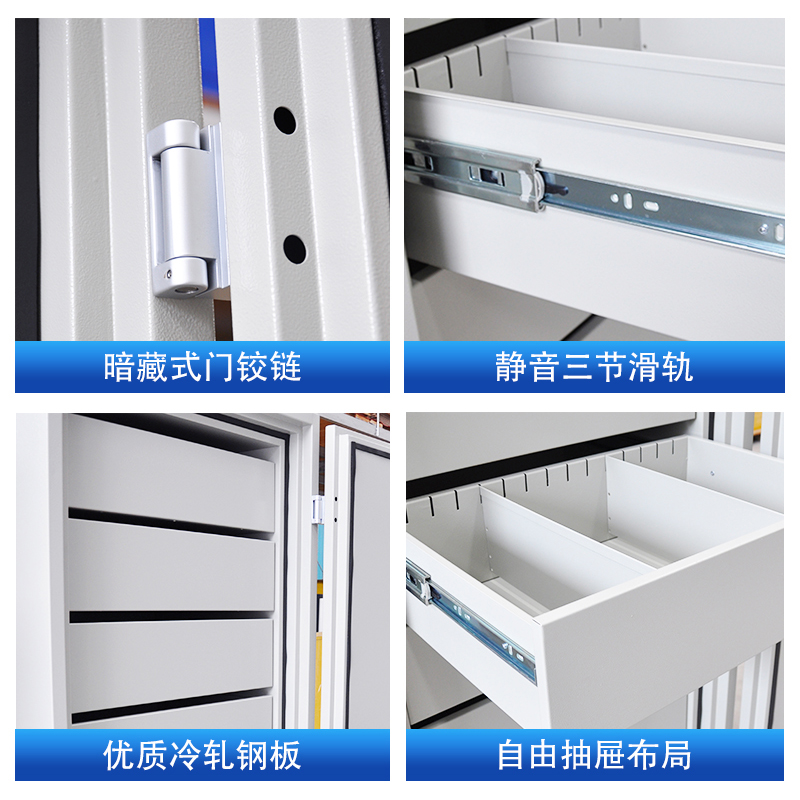 暗藏式门铰链

静音三节滑轨

优质冷轧钢板

自由抽屉布局